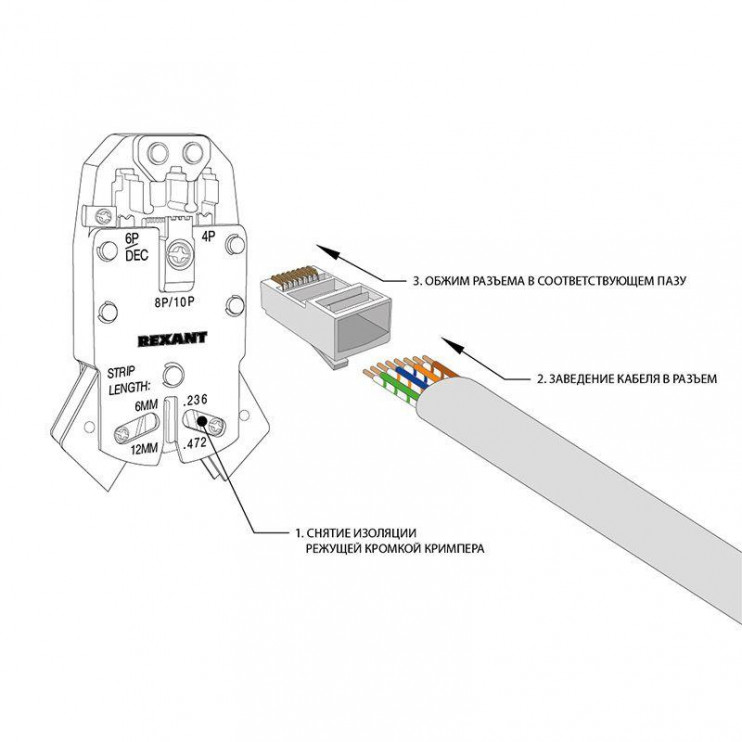 6P
DEC
4P
8P/10P
REXANT
STRIP
LENGTH:
6MM
.236
12MM
.472

3. ОБЖИМ РАЗЪЕМА В СООТВЕТСТВУЮЩЕМ ПАЗУ

2. ЗАВЕДЕНИЕ КАБЕЛЯ В РАЗЪЕМ

1. СНЯТИЕ ИЗОЛЯЦИИ
РЕЖУЩЕЙ КРОМКОЙ КРИМПЕРА